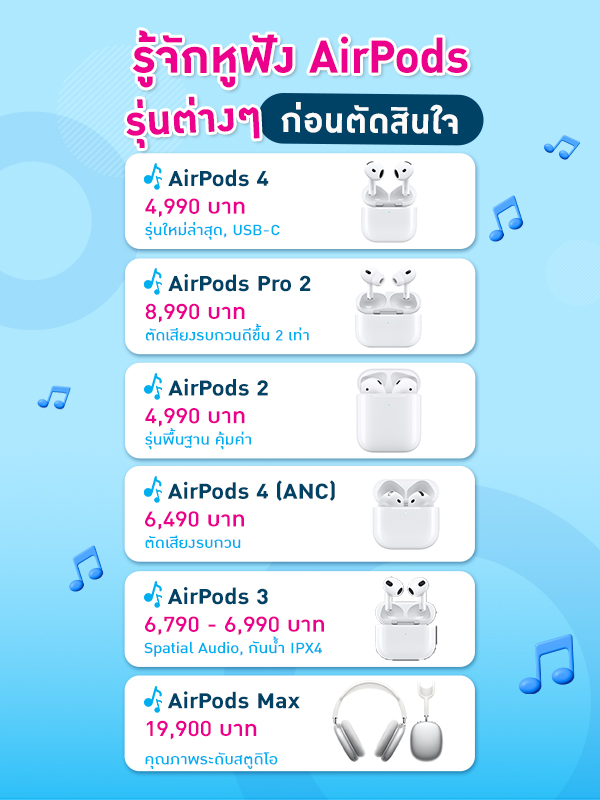 รู้จักหูฟัง AirPods รุ่นต่างๆ ก่อนตัดสินใจ

AirPods 4
4,990 บาท
รุ่นใหม่ล่าสุด, USB-C

AirPods Pro 2
8,990 บาท
ตัดเสียงรบกวนดีขึ้น 2 เท่า

AirPods 2
4,990 บาท
รุ่นพื้นฐาน คุ้มค่า

AirPods 4 (ANC)
6,490 บาท
ตัดเสียงรบกวน

AirPods 3
6,790 - 6,990 บาท
Spatial Audio, กันน้ำ IPX4

AirPods Max
19,900 บาท
คุณภาพระดับสตูดิโอ